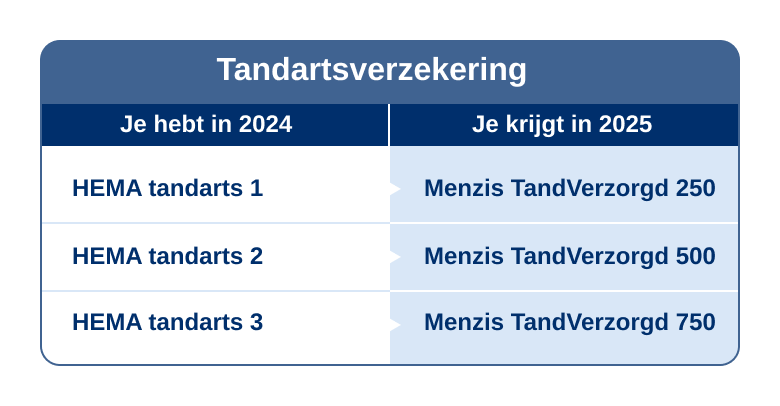 Tandartsverzekering

| Je hebt in 2024 | Je krijgt in 2025 |
|---|---|
| HEMA tandarts 1 | Menzis TandVerzorgd 250 |
| HEMA tandarts 2 | Menzis TandVerzorgd 500 |
| HEMA tandarts 3 | Menzis TandVerzorgd 750 |